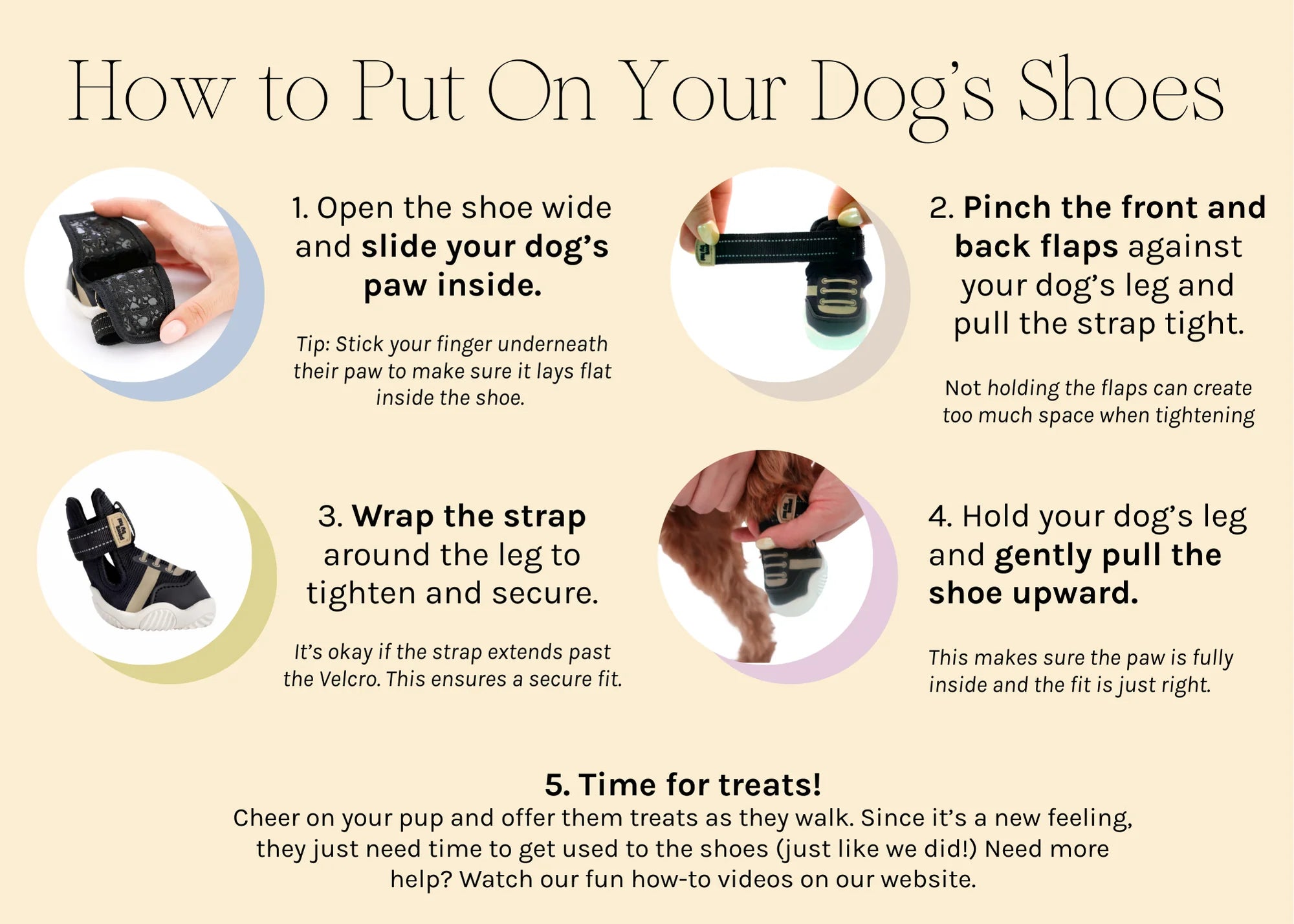 How to Put On Your Dog's Shoes

1. Open the shoe wide and slide your dog's paw inside.

Tip: Stick your finger underneath their paw to make sure it lays flat inside the shoe.

2. Pinch the front and back flaps against your dog's leg and pull the strap tight.

Not holding the flaps can create too much space when tightening

3. Wrap the strap around the leg to tighten and secure.

It's okay if the strap extends past the Velcro. This ensures a secure fit.

4. Hold your dog's leg and gently pull the shoe upward.

This makes sure the paw is fully inside and the fit is just right.

5. Time for treats!
Cheer on your pup and offer them treats as they walk. Since it's a new feeling, they just need time to get used to the shoes (just like we did!) Need more help? Watch our fun how-to videos on our website.